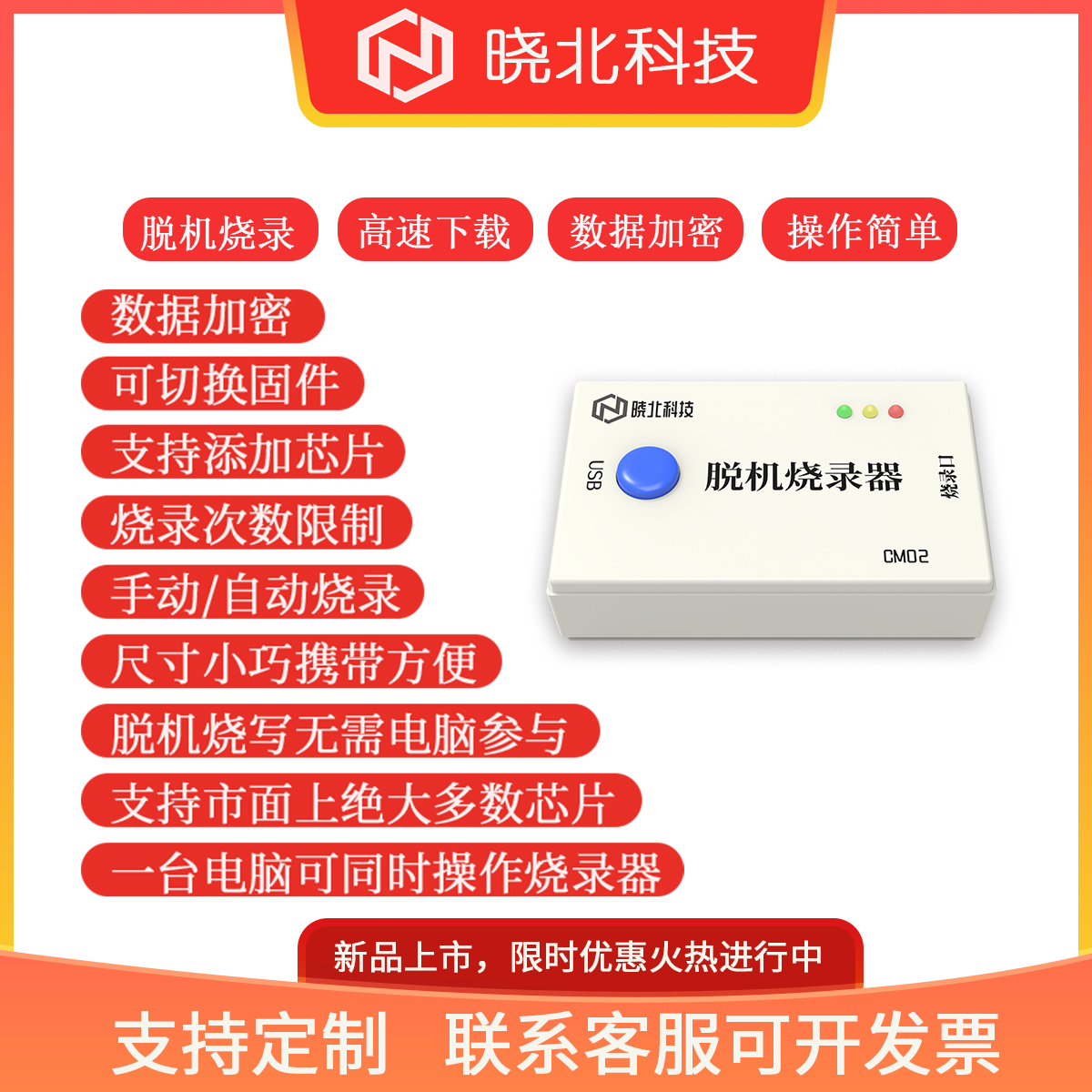 晓北科技

脱机烧录 高速下载 数据加密 操作简单

数据加密
可切换固件
支持添加芯片
烧录次数限制
手动/自动烧录
尺寸小巧携带方便
脱机烧写无需电脑参与
支持市面上绝大多数芯片
一台电脑可同时操作烧录器

晓北科技
USB
脱机烧录器
烧录口
CM02

新品上市，限时优惠火热进行中

支持定制 联系客服可开发票